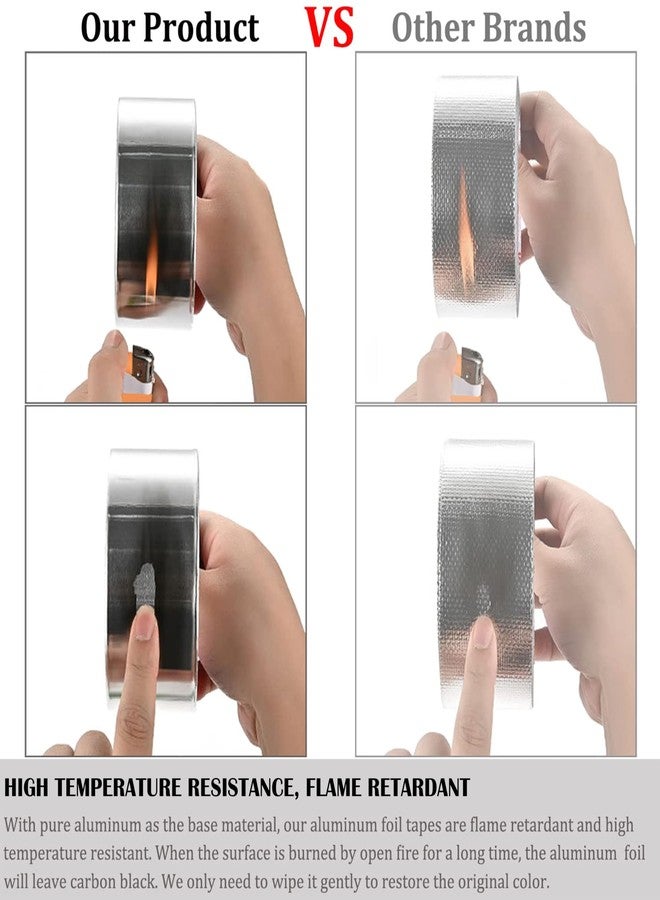 Our Product VS Other Brands

HIGH TEMPERATURE RESISTANCE, FLAME RETARDANT

With pure aluminum as the base material, our aluminum foil tapes are flame retardant and high temperature resistant. When the surface is burned by open fire for a long time, the aluminum foil will leave carbon black. We only need to wipe it gently to restore the original color.